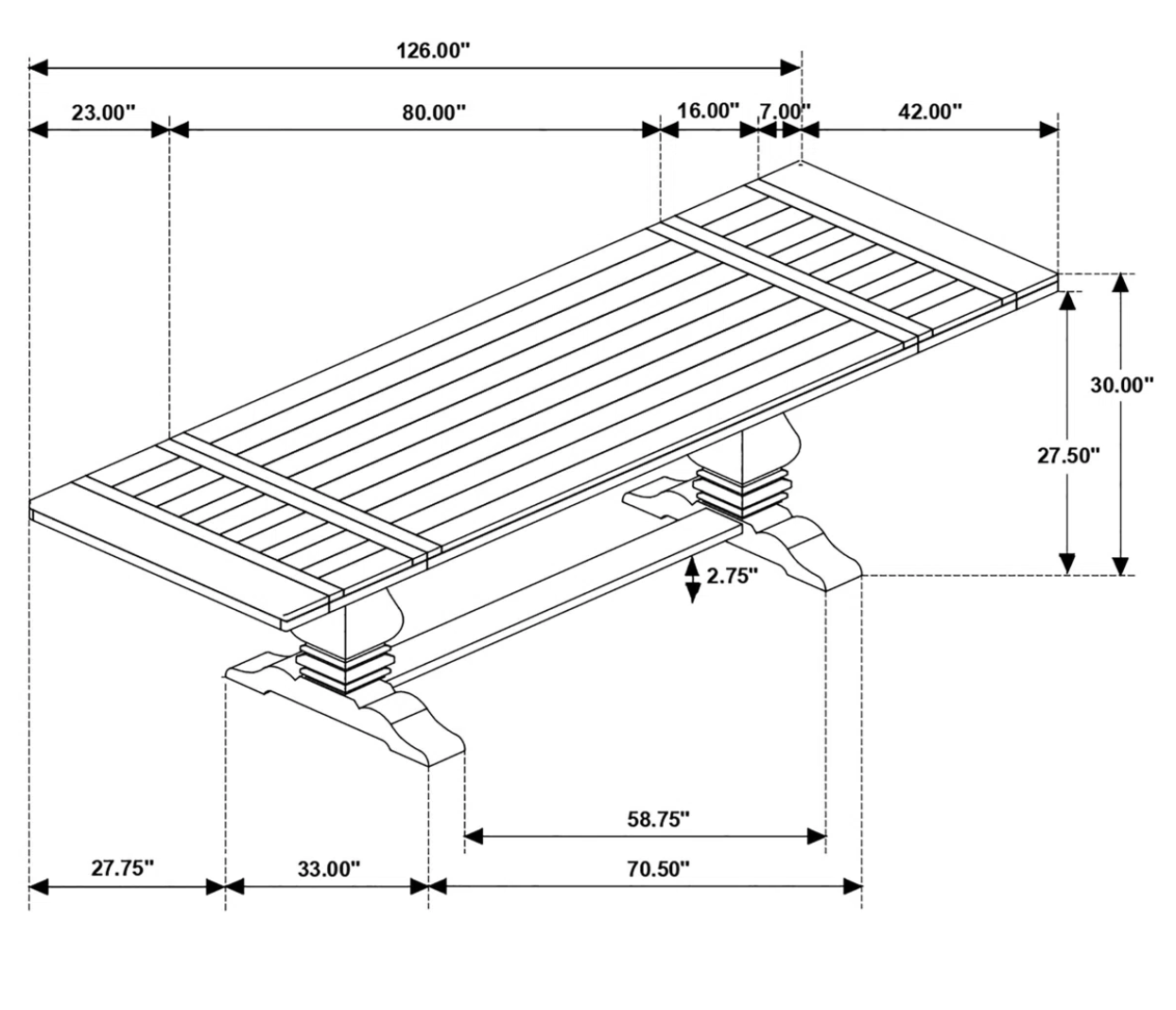 126.00"

23.00" 80.00" 16.00" 7.00" 42.00"

30.00"

27.50"

2.75"

58.75"

27.75" 33.00" 70.50"